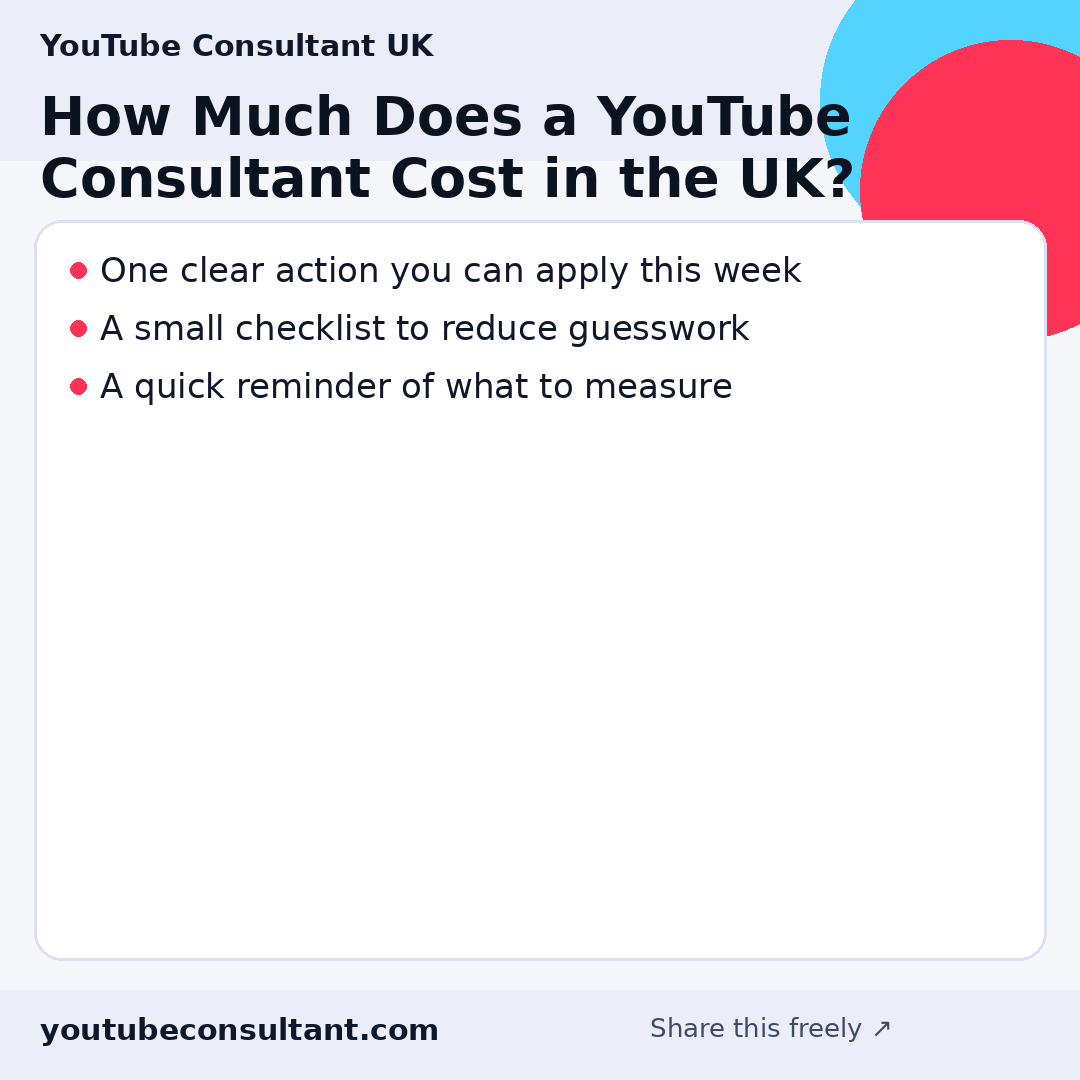 YouTube Consultant UK

How Much Does a YouTube Consultant Cost in the UK?

- One clear action you can apply this week
- A small checklist to reduce guesswork
- A quick reminder of what to measure

youtubeconsultant.com

Share this freely ↗