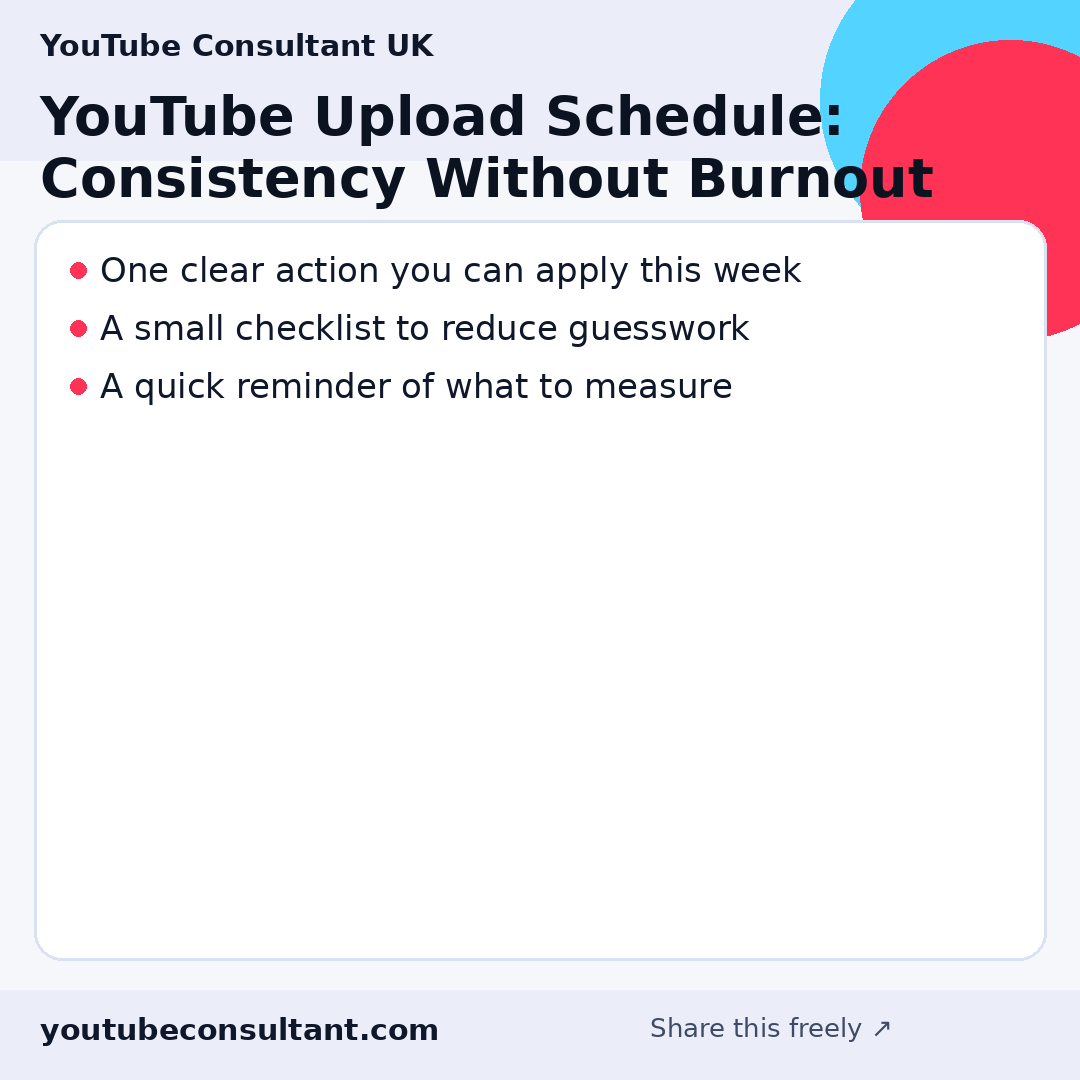 YouTube Consultant UK

YouTube Upload Schedule: Consistency Without Burnout

- One clear action you can apply this week
- A small checklist to reduce guesswork
- A quick reminder of what to measure

youtubeconsultant.com

Share this freely ↗